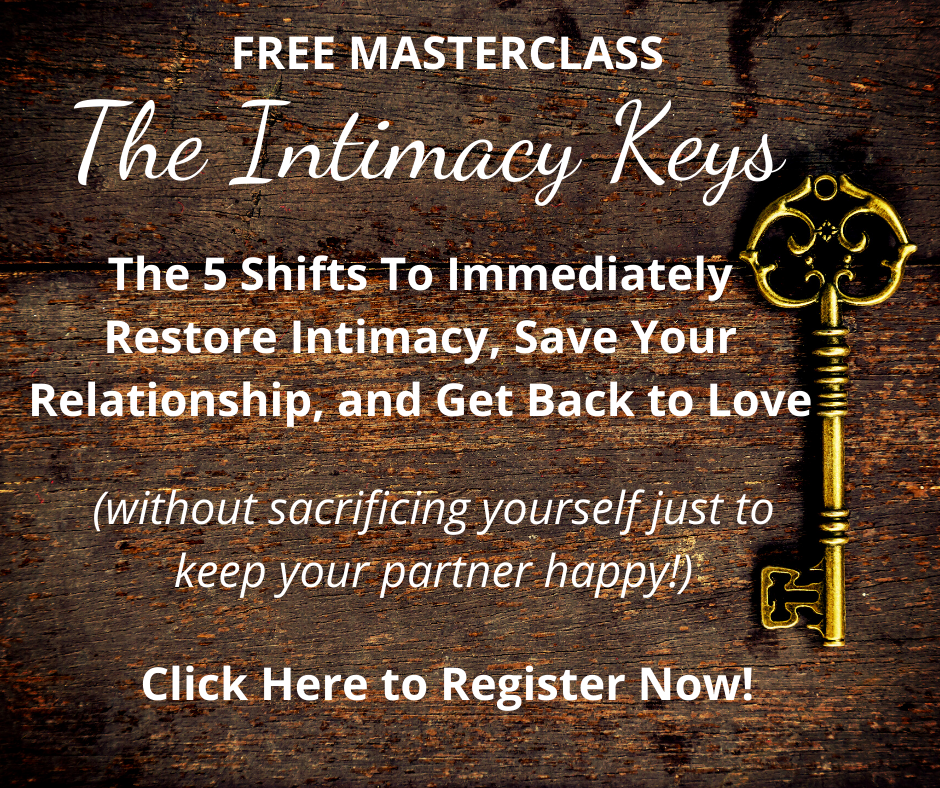 FREE MASTERCLASS
The Intimacy Keys

The 5 Shifts To Immediately Restore Intimacy, Save Your Relationship, and Get Back to Love

(without sacrificing yourself just to keep your partner happy!)

Click Here to Register Now!