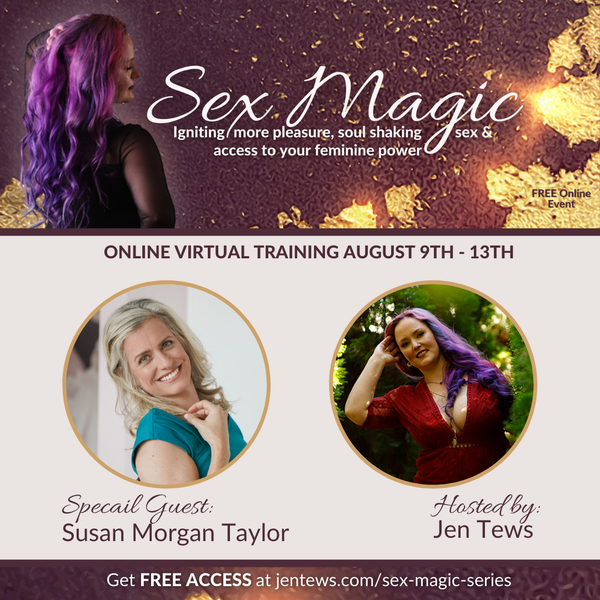 Sex Magic

Igniting more pleasure, soul shaking sex & access to your feminine power

FREE Online Event

ONLINE VIRTUAL TRAINING AUGUST 9TH - 13TH

Specail Guest:
Susan Morgan Taylor

Hosted by:
Jen Tews

Get FREE ACCESS at jentews.com/sex-magic-series