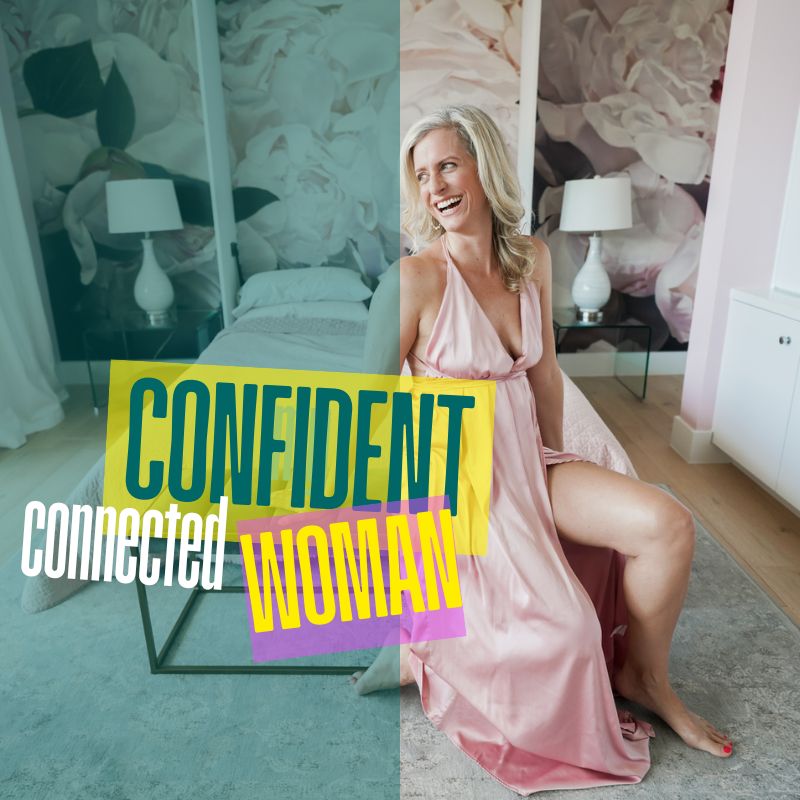 CONFIDENT
connected WOMAN