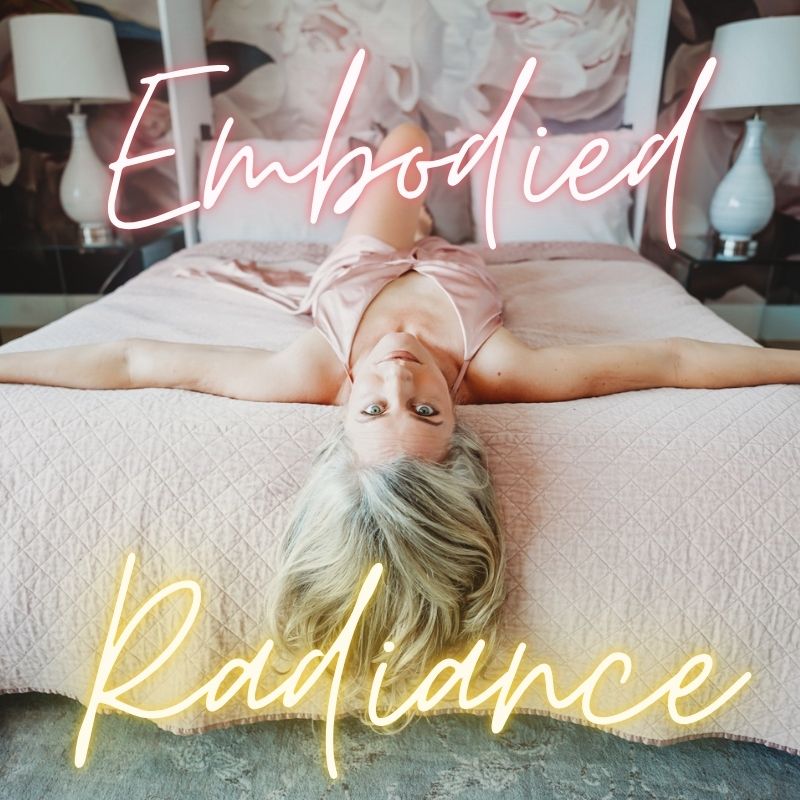 Embodied

Radiance