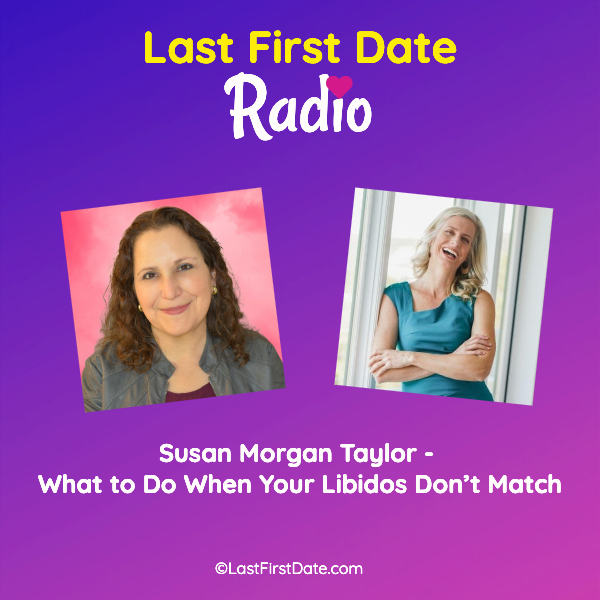 Last First Date
Radio

Susan Morgan Taylor - What to Do When Your Libidos Don't Match

©LastFirstDate.com