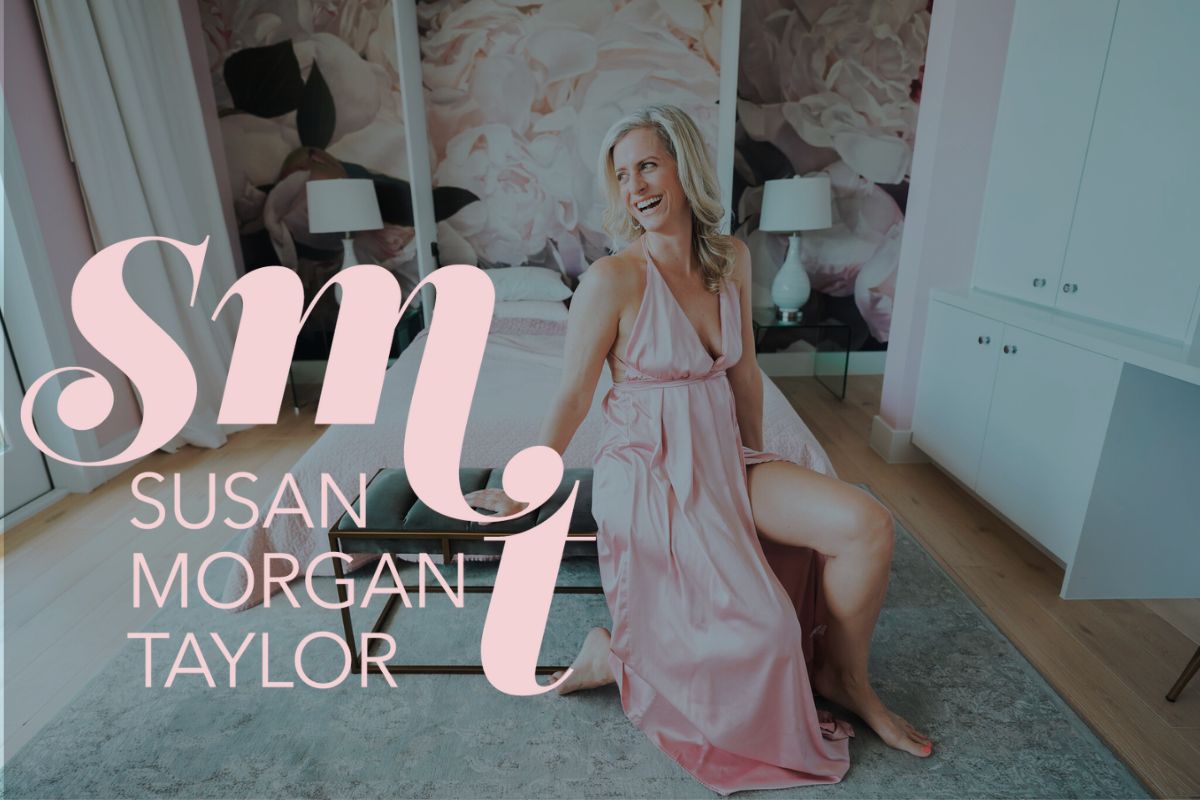 smt
SUSAN
MORGAN
TAYLOR